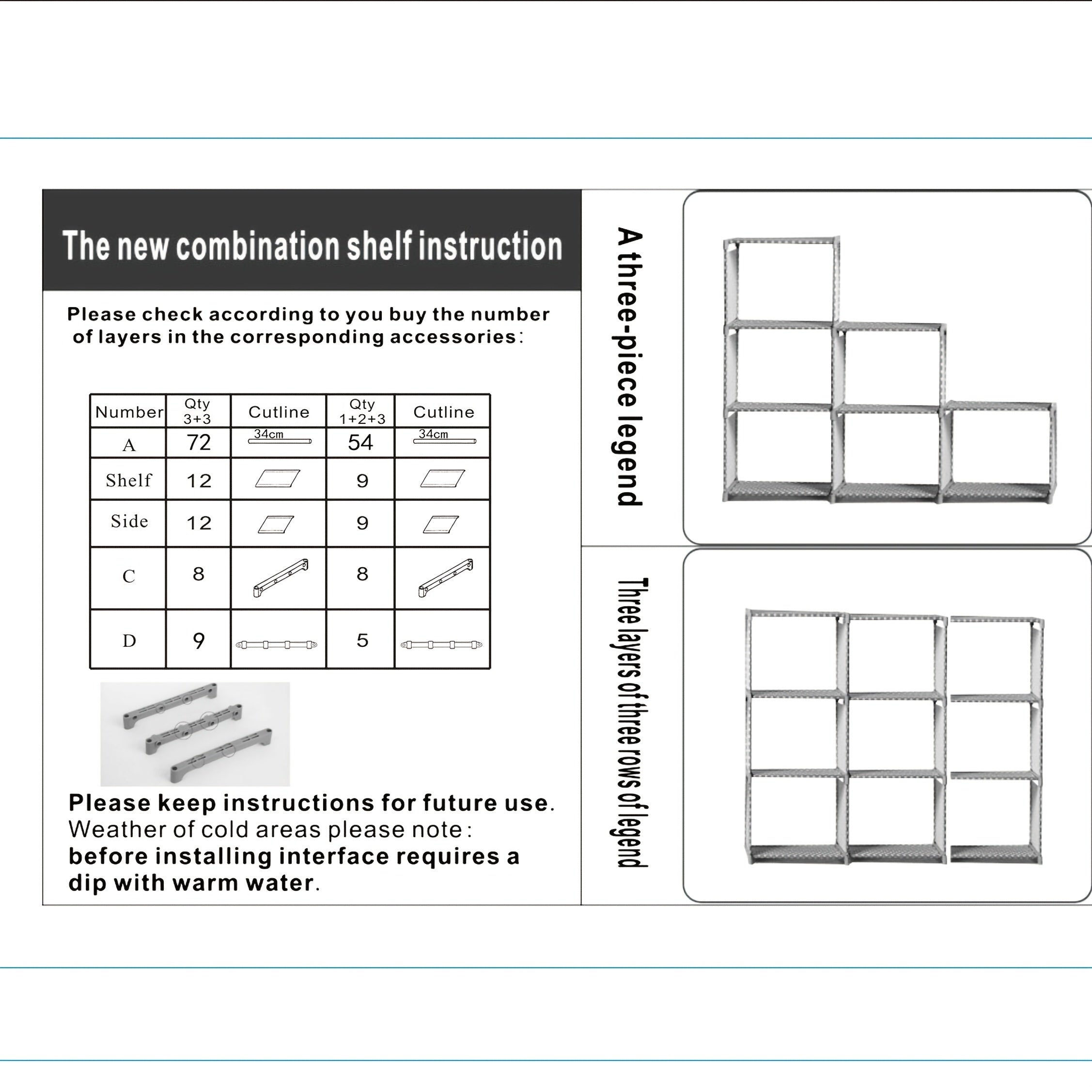 The new combination shelf instruction

Please check according to you buy the number of layers in the corresponding accessories:

| Number | Qty 3+3 | Cutline | Qty 1+2+3 | Cutline |
|---|---|---|---|---|
| A | 72 | 34cm | 54 | 34cm |
| Shelf | 12 | | 9 | |
| Side | 12 | | 9 | |
| C | 8 | | 8 | |
| D | 9 | | 5 | |

Please keep instructions for future use.
Weather of cold areas please note:
before installing interface requires a dip with warm water.

A three-piece legend

Three layers of three rows of legend