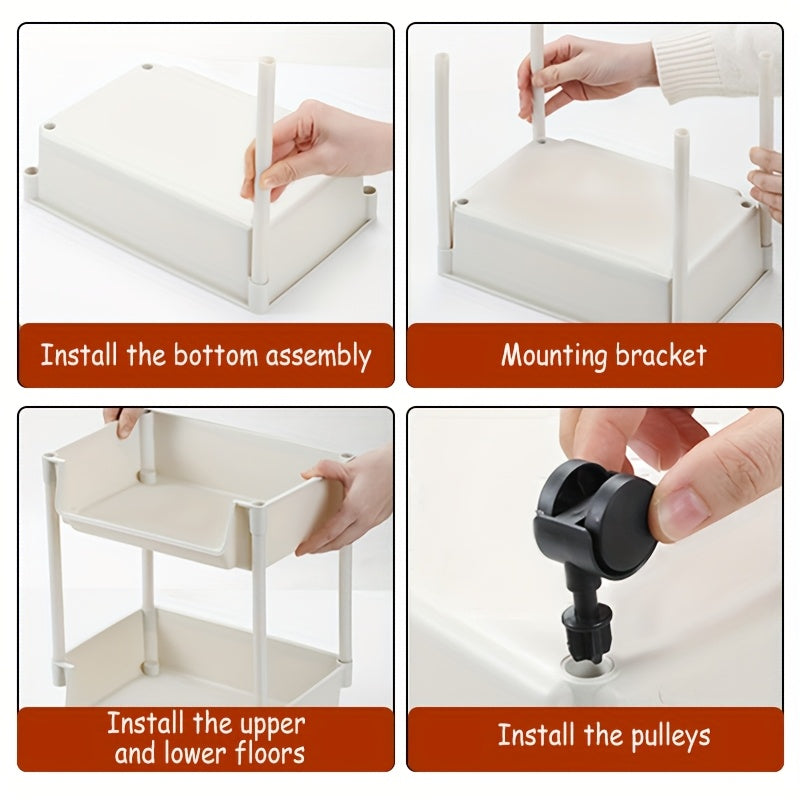 Install the bottom assembly

Mounting bracket

Install the upper and lower floors

Install the pulleys